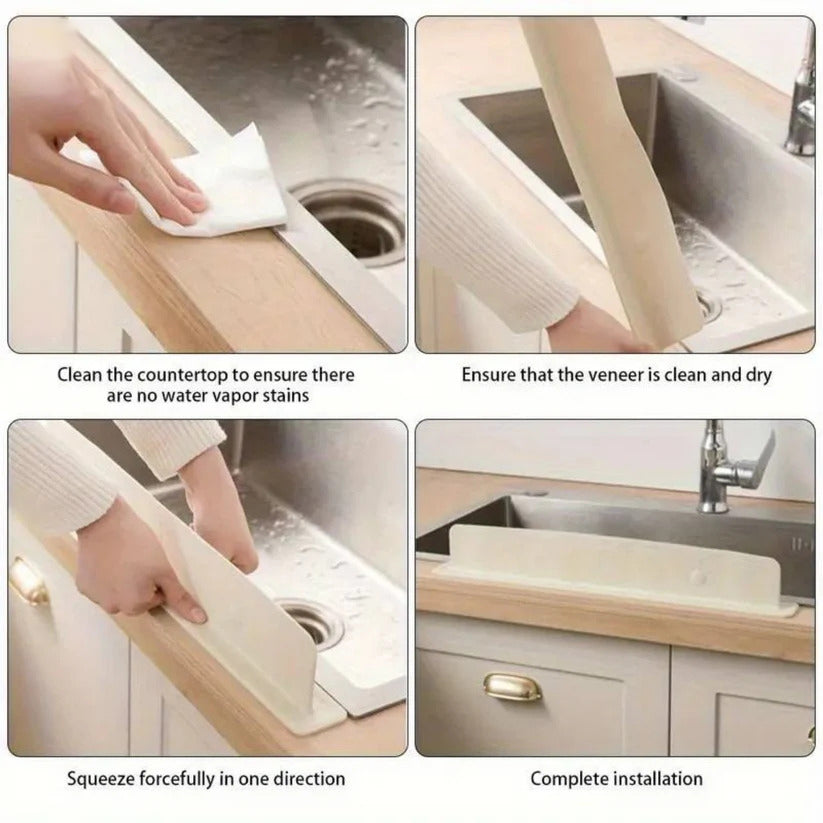 Clean the countertop to ensure there are no water vapor stains

Ensure that the veneer is clean and dry

Squeeze forcefully in one direction

Complete installation