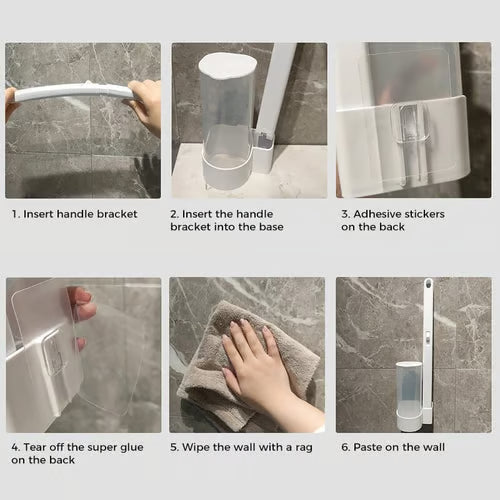 1. Insert handle bracket

2. Insert the handle bracket into the base

3. Adhesive stickers on the back

4. Tear off the super glue on the back

5. Wipe the wall with a rag

6. Paste on the wall