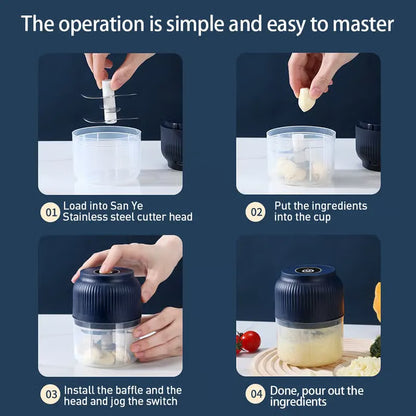 The operation is simple and easy to master

01 Load into San Ye Stainless steel cutter head

02 Put the ingredients into the cup

03 Install the baffle and the head and jog the switch

04 Done, pour out the ingredients