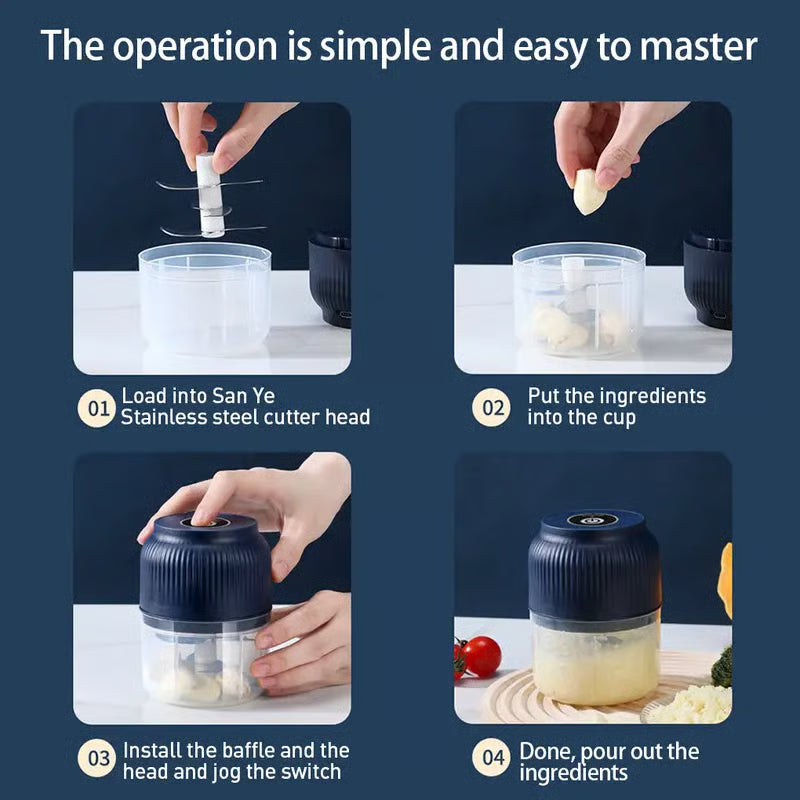 The operation is simple and easy to master

01 Load into San Ye Stainless steel cutter head

02 Put the ingredients into the cup

03 Install the baffle and the head and jog the switch

04 Done, pour out the ingredients