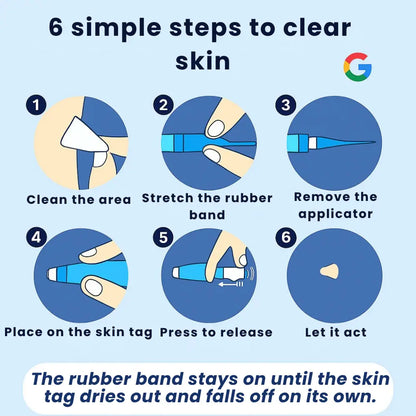 6 simple steps to clear skin

G

1
Clean the area

2
Stretch the rubber band

3
Remove the applicator

4
Place on the skin tag

5
Press to release

6
Let it act

The rubber band stays on until the skin tag dries out and falls off on its own.