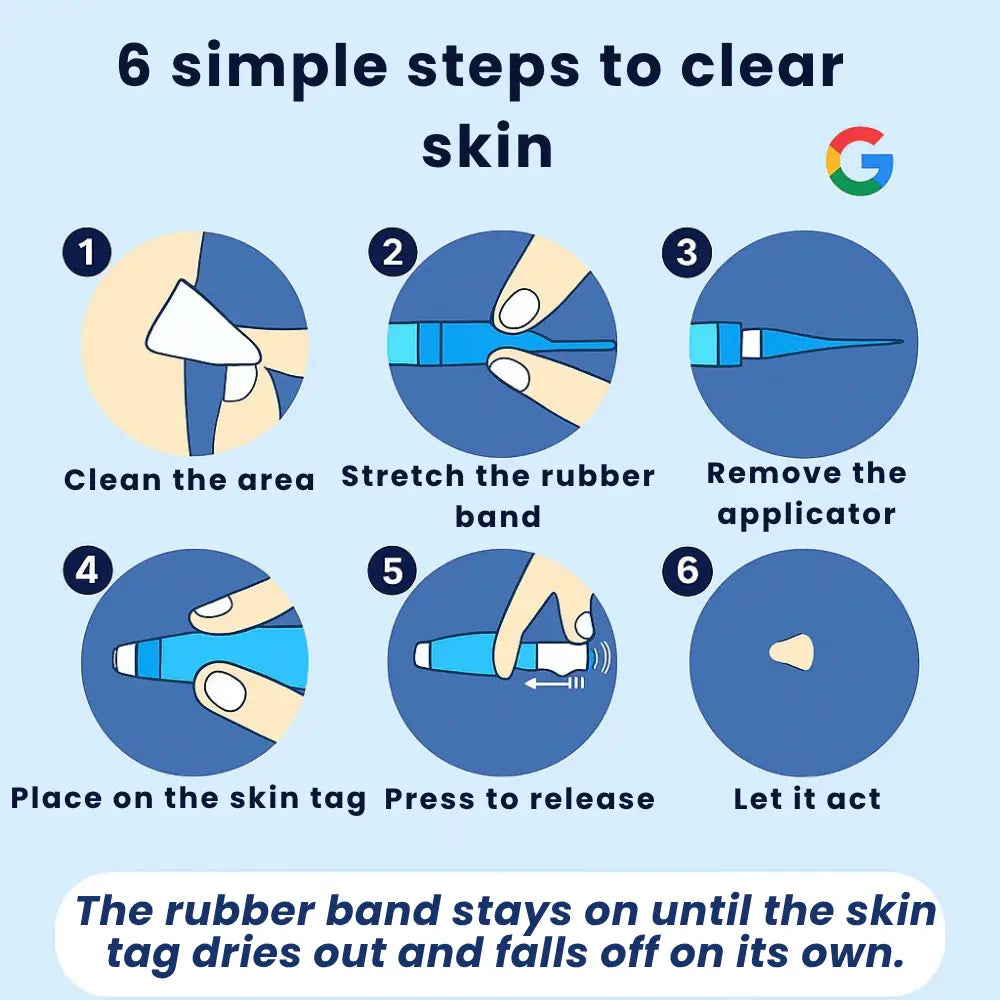 6 simple steps to clear skin

G

1
Clean the area

2
Stretch the rubber band

3
Remove the applicator

4
Place on the skin tag

5
Press to release

6
Let it act

The rubber band stays on until the skin tag dries out and falls off on its own.