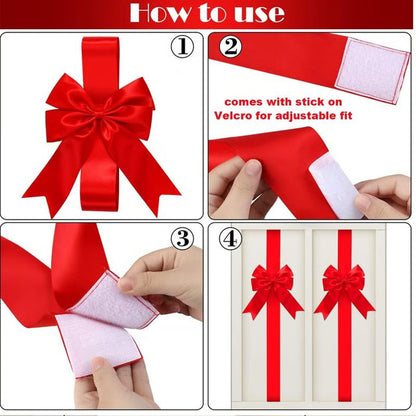 How to use

①

②

comes with stick on Velcro for adjustable fit

③

④