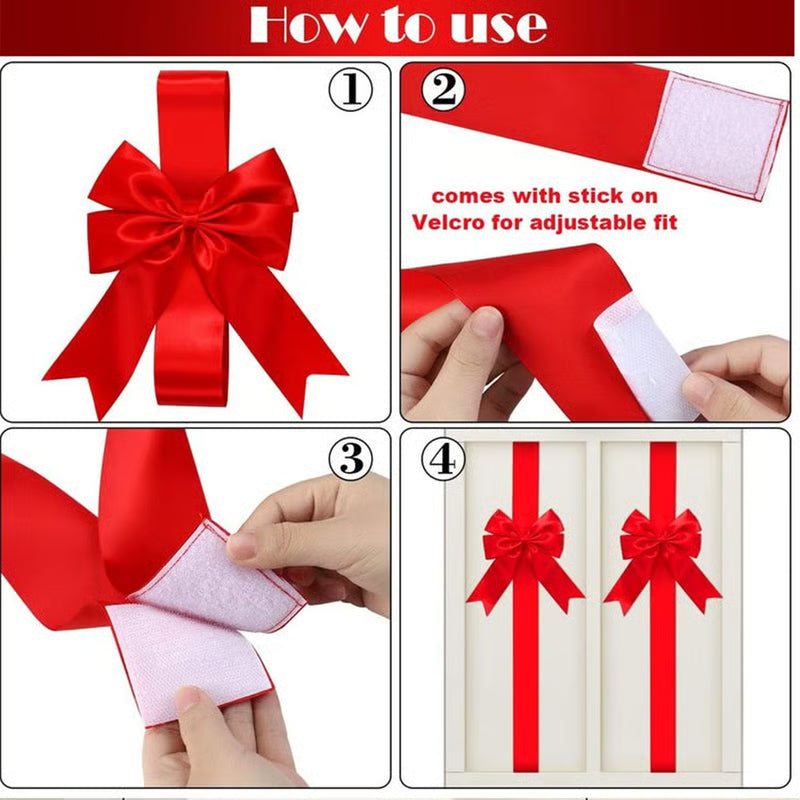 How to use

①

②

comes with stick on Velcro for adjustable fit

③

④