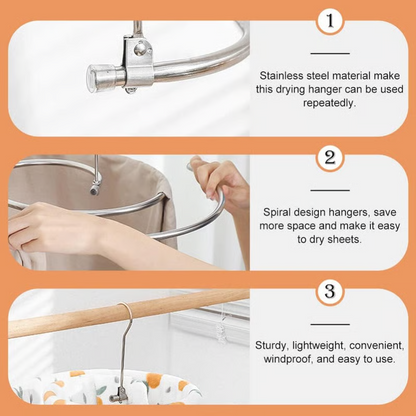 1

Stainless steel material make this drying hanger can be used repeatedly.

2

Spiral design hangers, save more space and make it easy to dry sheets.

3

Sturdy, lightweight, convenient, windproof, and easy to use.