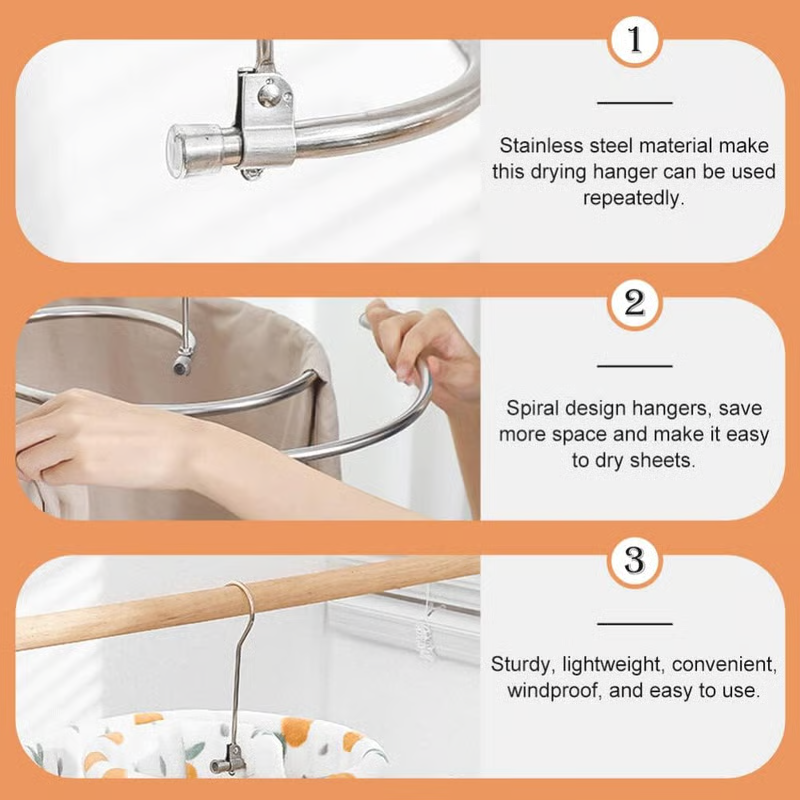 1

Stainless steel material make this drying hanger can be used repeatedly.

2

Spiral design hangers, save more space and make it easy to dry sheets.

3

Sturdy, lightweight, convenient, windproof, and easy to use.