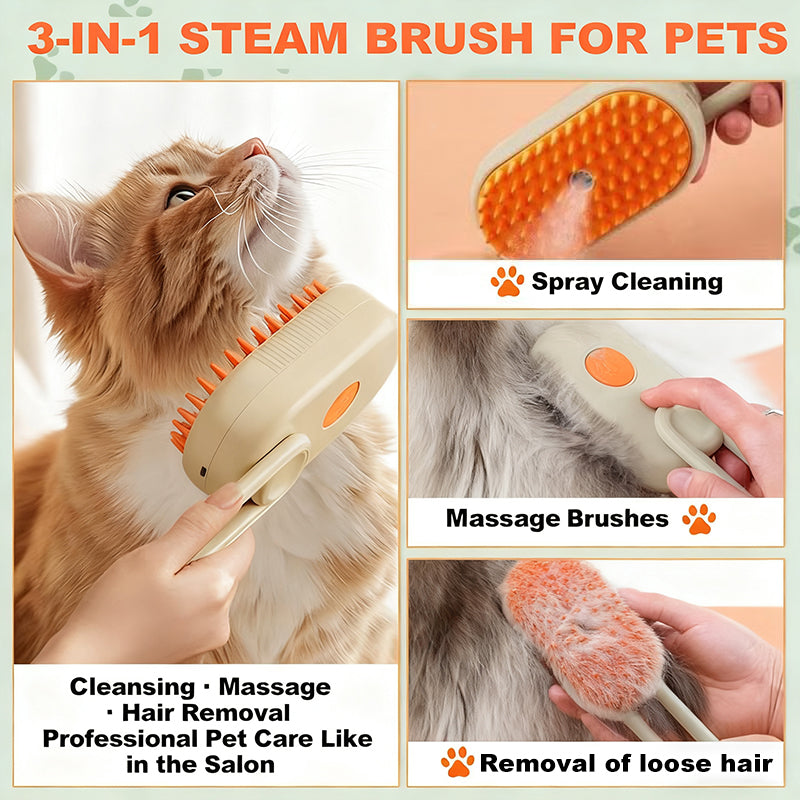 3-IN-1 STEAM BRUSH FOR PETS

Cleansing · Massage · Hair Removal
Professional Pet Care Like in the Salon

Spray Cleaning

Massage Brushes

Removal of loose hair