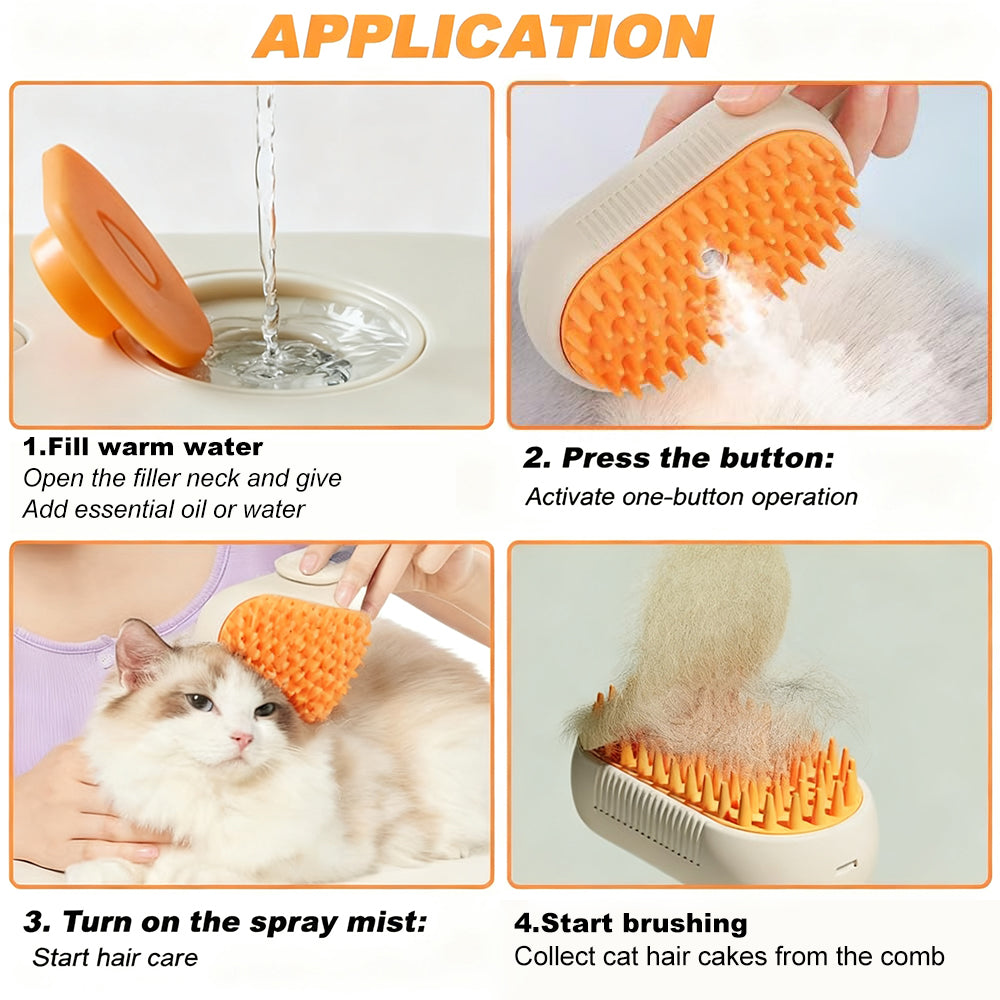 APPLICATION

1.Fill warm water
Open the filler neck and give
Add essential oil or water

2. Press the button:
Activate one-button operation

3. Turn on the spray mist:
Start hair care

4.Start brushing
Collect cat hair cakes from the comb